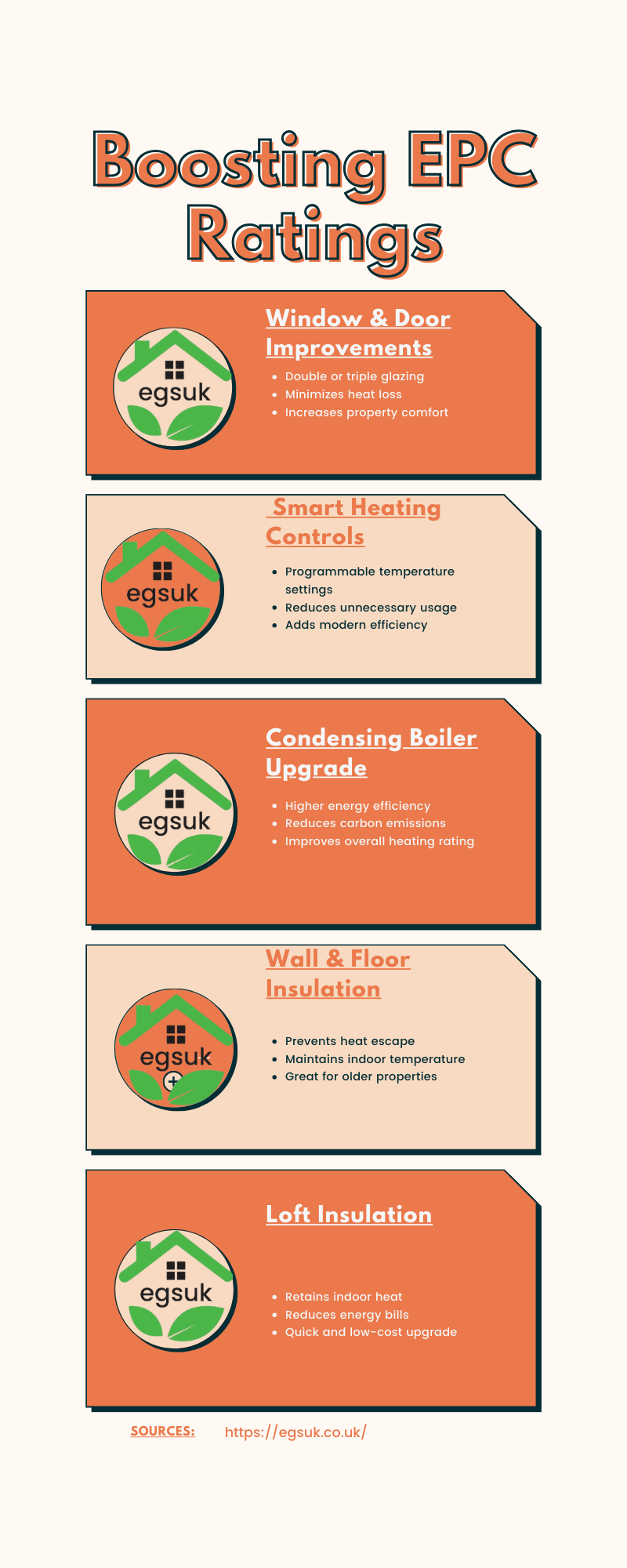 Boosting EPC Ratings

egsuk

Window & Door Improvements

- Double or triple glazing
- Minimizes heat loss
- Increases property comfort

egsuk

Smart Heating Controls

- Programmable temperature settings
- Reduces unnecessary usage
- Adds modern efficiency

egsuk

Condensing Boiler Upgrade

- Higher energy efficiency
- Reduces carbon emissions
- Improves overall heating rating

egsuk

Wall & Floor Insulation

- Prevents heat escape
- Maintains indoor temperature
- Great for older properties

egsuk

Loft Insulation

- Retains indoor heat
- Reduces energy bills
- Quick and low-cost upgrade

SOURCES: https://egsuk.co.uk/